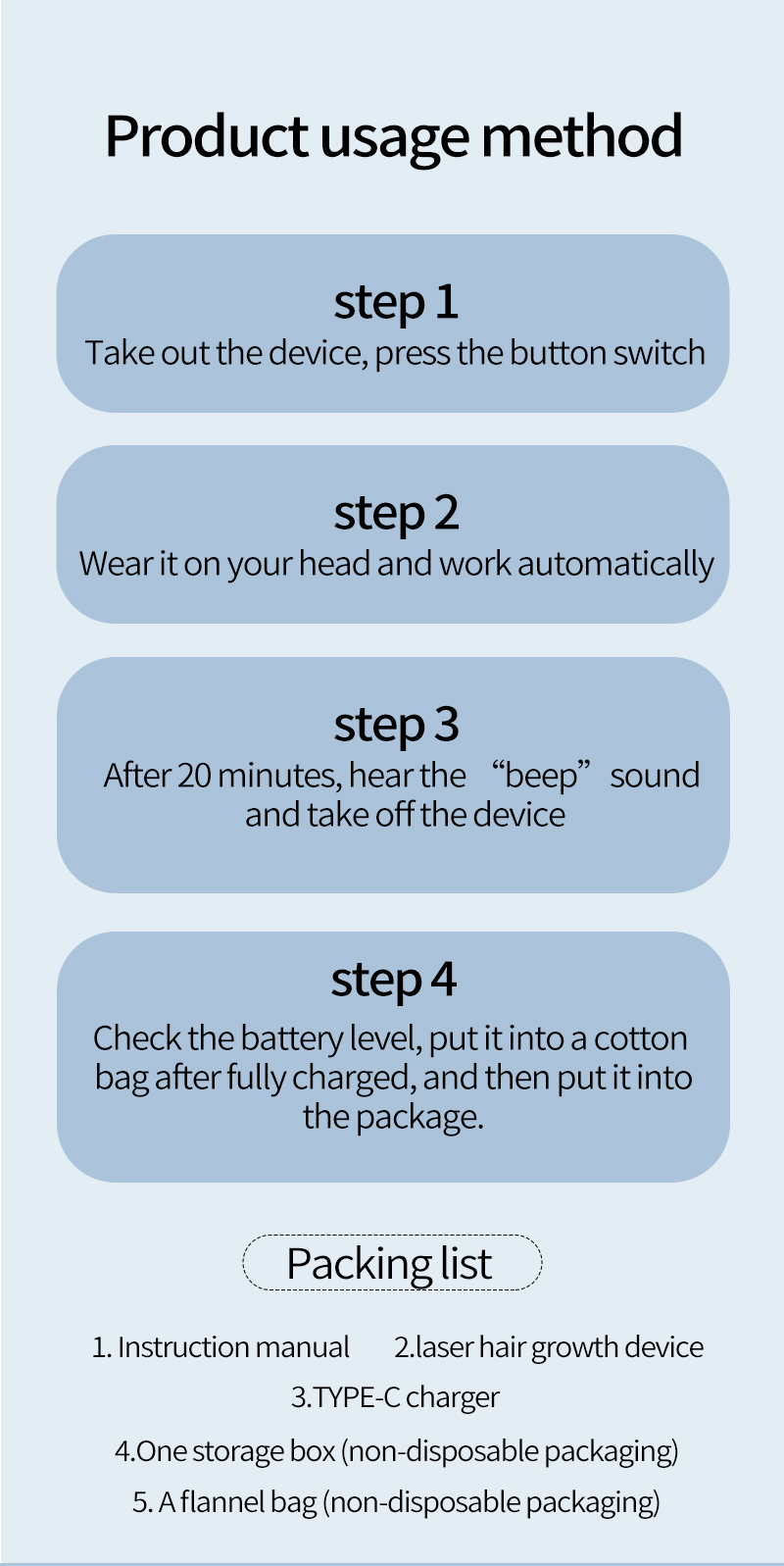 Product usage method

step 1
Take out the device, press the button switch

step 2
Wear it on your head and work automatically

step 3
After 20 minutes, hear the “beep” sound and take off the device

step 4
Check the battery level, put it into a cotton bag after fully charged, and then put it into the package.

Packing list

1. Instruction manual 2.laser hair growth device
3.TYPE-C charger
4.One storage box (non-disposable packaging)
5. A flannel bag (non-disposable packaging)